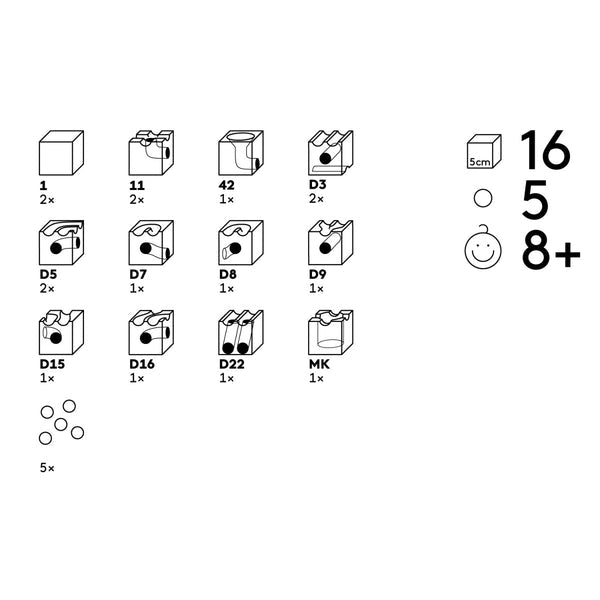 1
2×

11
2×

42
1×

D3
2×

D5
2×

D7
1×

D8
1×

D9
1×

D15
1×

D16
1×

D22
1×

MK
1×

5×

5cm
16

5

8+